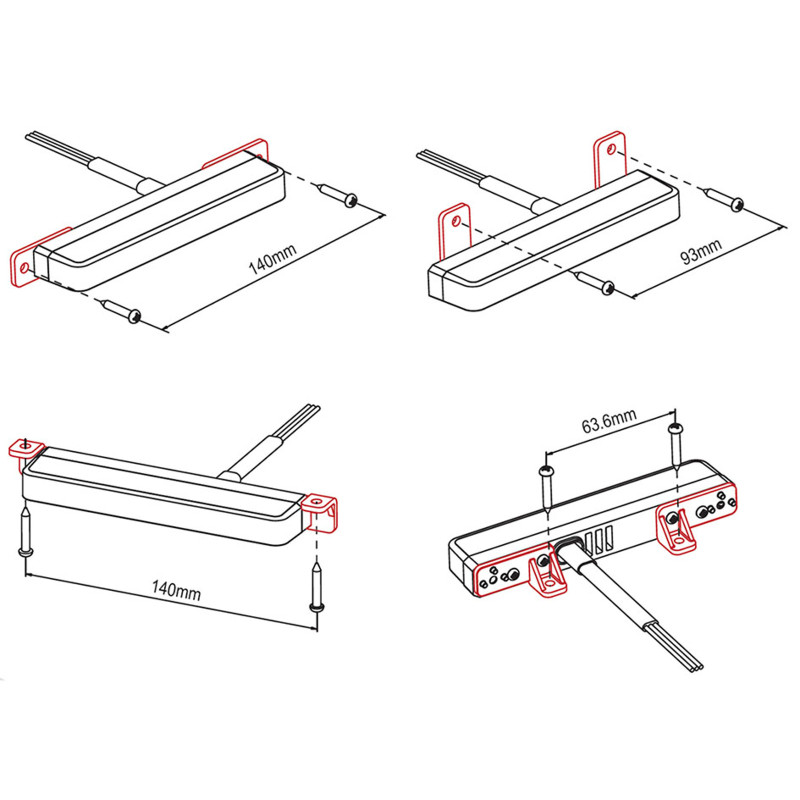 140mm

93mm

140mm

63.6mm